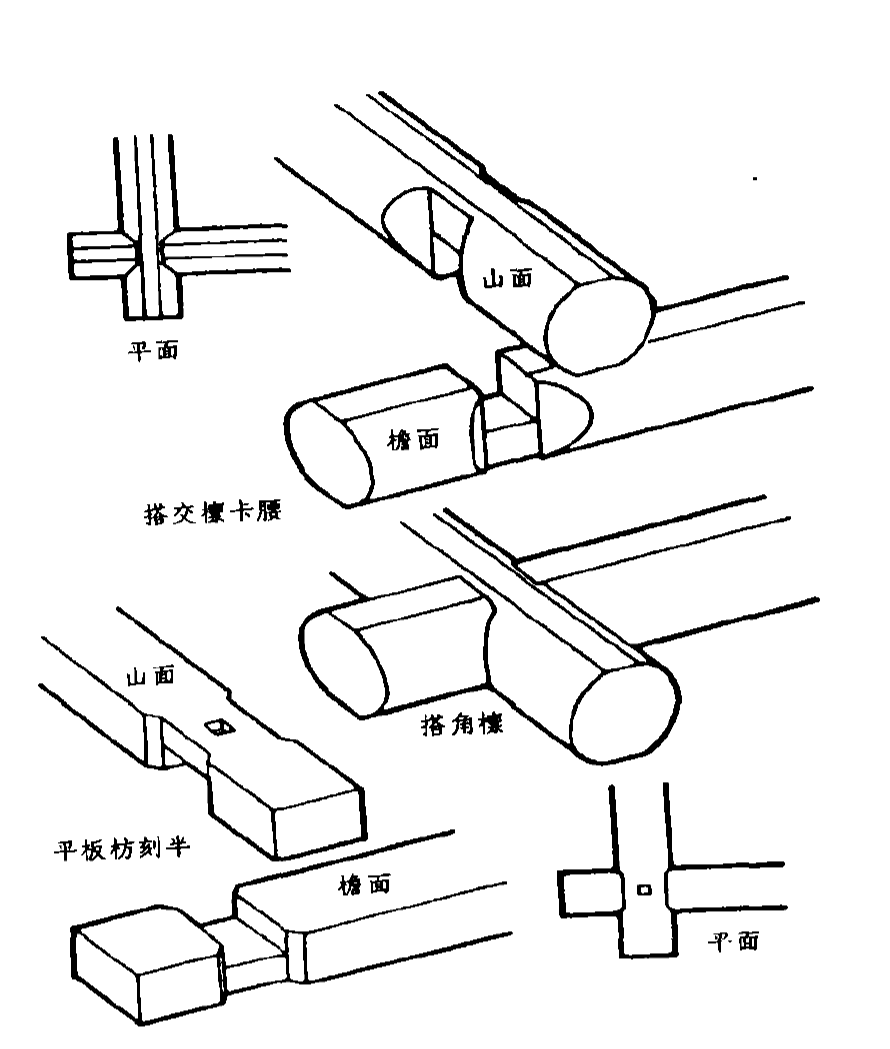 平面

山面

檐面

搭交檩卡腰

山面

搭角檩

平板枋刻半

檐面

平面